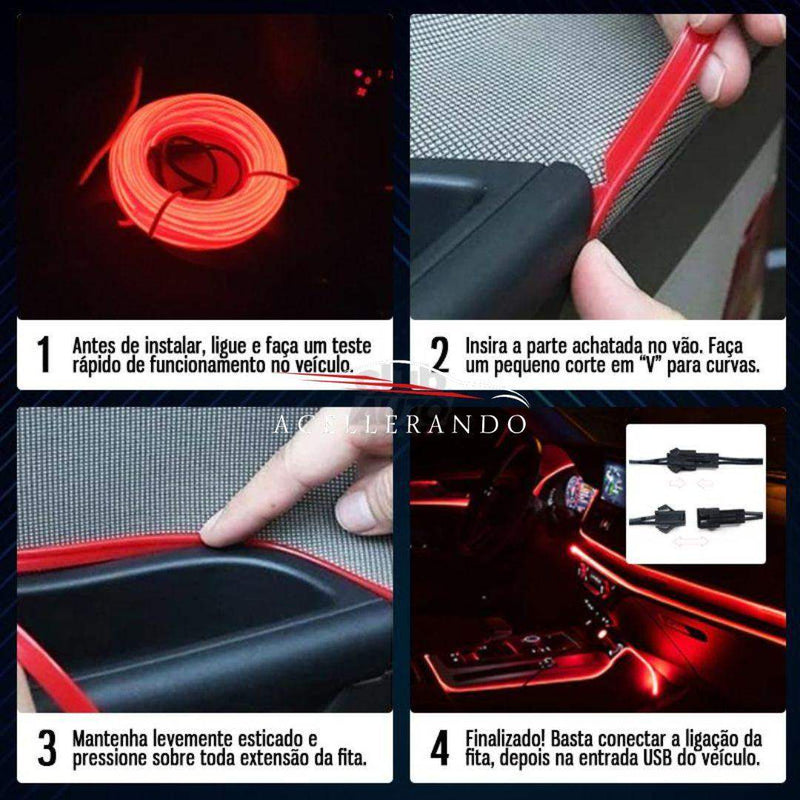 1 Antes de instalar, ligue e faça um teste rápido de funcionamento no veículo.

2 Insira a parte achatada no vão. Faça um pequeno corte em "V" para curvas.

ACELLERANDO

3 Mantenha levemente esticado e pressione sobre toda extensão da fita.

4 Finalizado! Basta conectar a ligação da fita, depois na entrada USB do veículo.